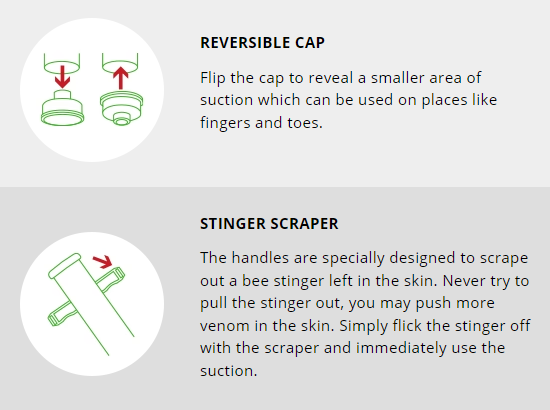 REVERSIBLE CAP

Flip the cap to reveal a smaller area of suction which can be used on places like fingers and toes.

STINGER SCRAPER

The handles are specially designed to scrape out a bee stinger left in the skin. Never try to pull the stinger out, you may push more venom in the skin. Simply flick the stinger off with the scraper and immediately use the suction.